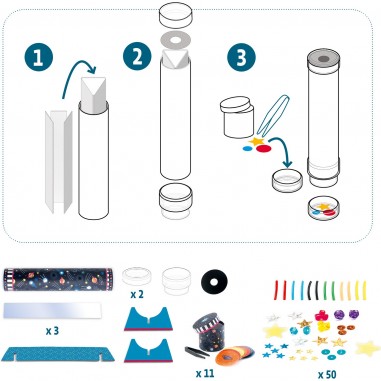 1

2

3

x 2

x 3

x 11

x 50