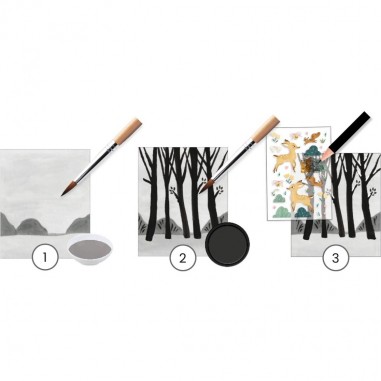 1

2

3