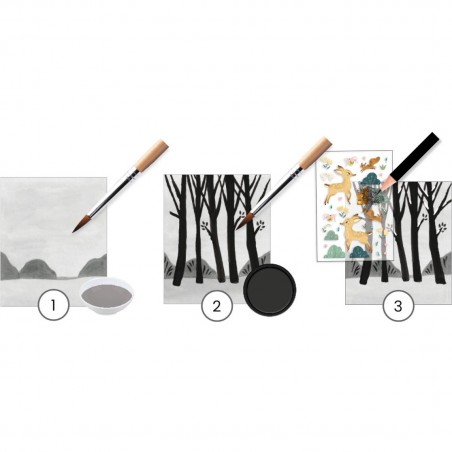 1

2

3