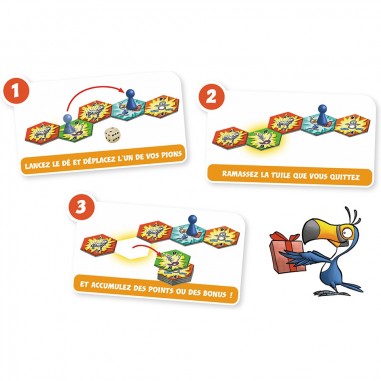 1

LANCEZ LE DÉ ET DÉPLACEZ L'UN DE VOS PIONS

2

RAMASSEZ LA TUILE QUE VOUS QUITTEZ

3

ET ACCUMULEZ DES POINTS OU DES BONUS !