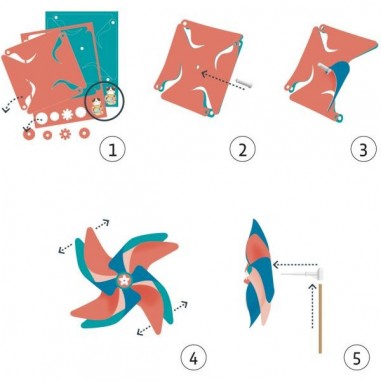 1

2

3

4

5