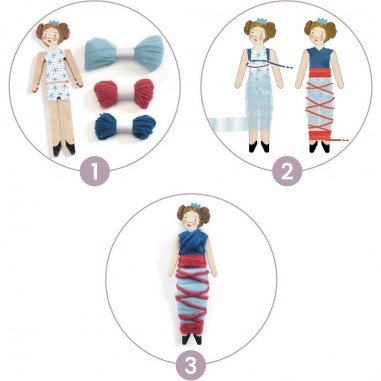 1

2

3