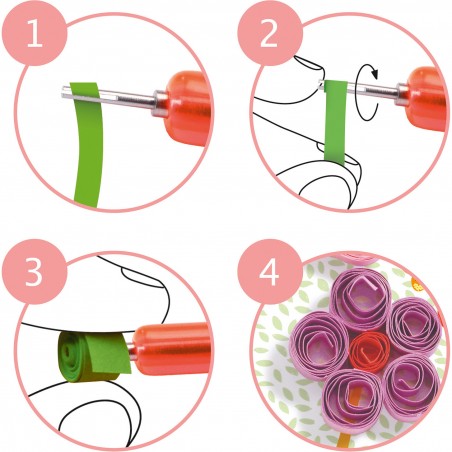 1

2

3

4