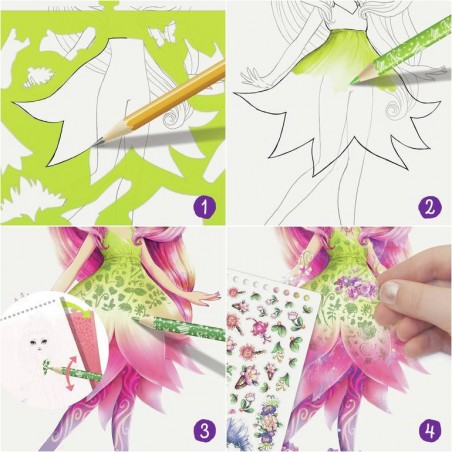 1

2

3

4