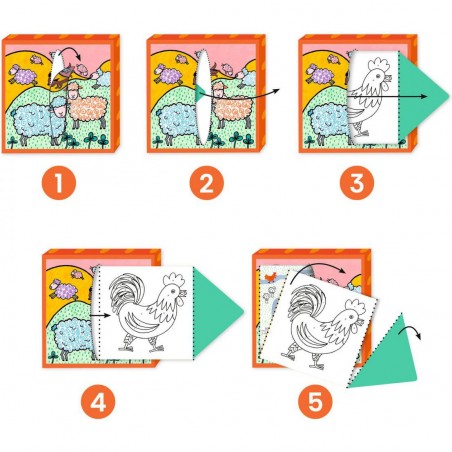 1

2

3

4

5