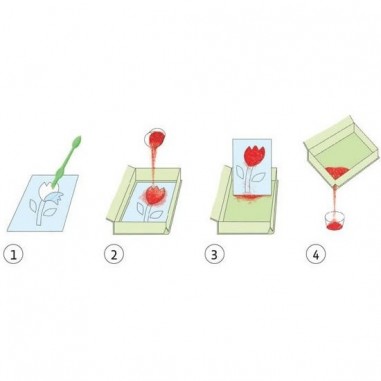 1

2

3

4