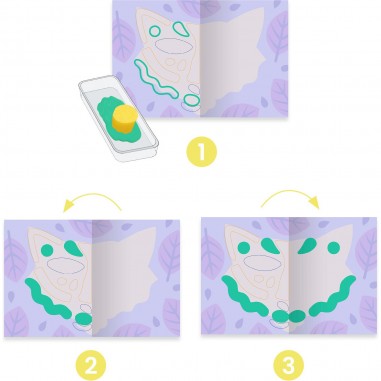 1

2

3