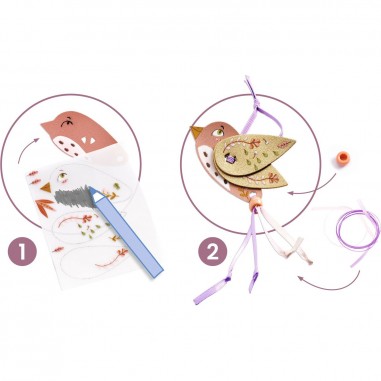 1

2