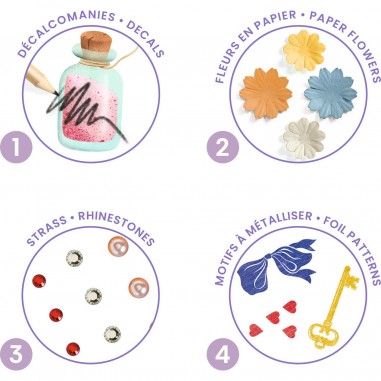 DÉCALCOMANIES • DECALS

1

FLEURS EN PAPIER • PAPER FLOWERS

2

STRASS • RHINESTONES

3

MOTIFS À MÉTALLISER • FOIL PATTERNS

4