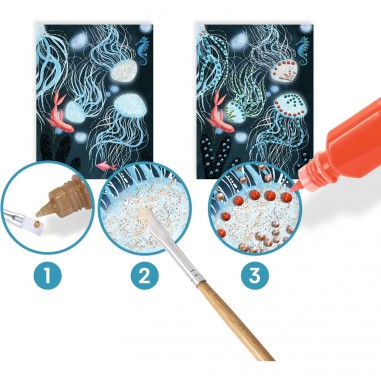 1

2

3