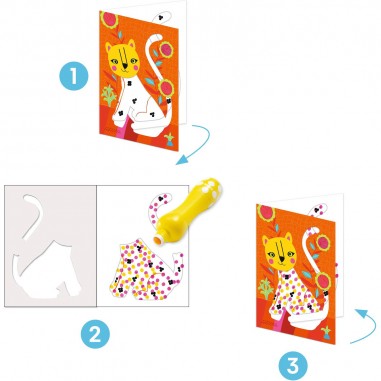 1

2

3