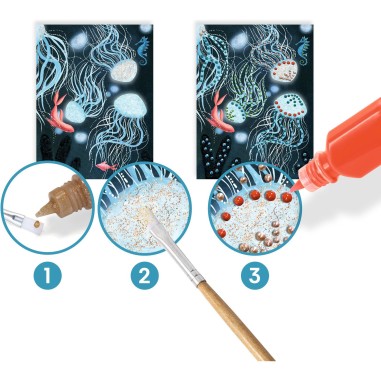 1

2

3