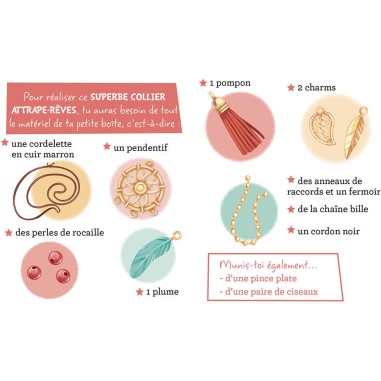 Pour réaliser ce SUPERBE COLLIER ATTRAPE-RÊVES, tu auras besoin de tout le matériel de ta petite boîte, c'est-à-dire :

★ une cordelette en cuir marron

★ un pendentif

★ des perles de rocaille

★ 1 plume

★ 1 pompon

★ 2 charms

★ des anneaux de raccords et un fermoir

★ de la chaîne bille

★ un cordon noir

Munis-toi également...
- d'une pince plate
- d'une paire de ciseaux