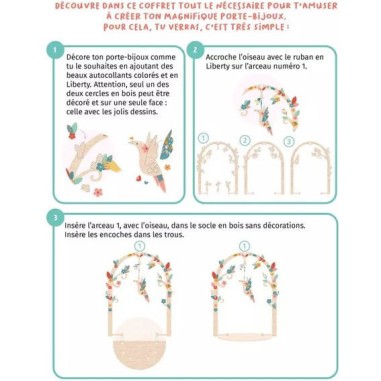 DÉCOUVRE DANS CE COFFRET TOUT LE NÉCESSAIRE POUR T'AMUSER À CRÉER TON MAGNIFIQUE PORTE-BIJOUX. POUR CELA, TU VERRAS, C'EST TRÈS SIMPLE :

1

Décore ton porte-bijoux comme tu le souhaites en ajoutant des beaux autocollants colorés et en Liberty. Attention, seul un des deux cercles en bois peut être décoré et sur une seule face : celle avec les jolis dessins.

2

Accroche l'oiseau avec le ruban en Liberty sur l'arceau numéro 1.

1 2 3

3

Insère l'arceau 1, avec l'oiseau, dans le socle en bois sans décorations. Insère les encoches dans les trous.

1 1