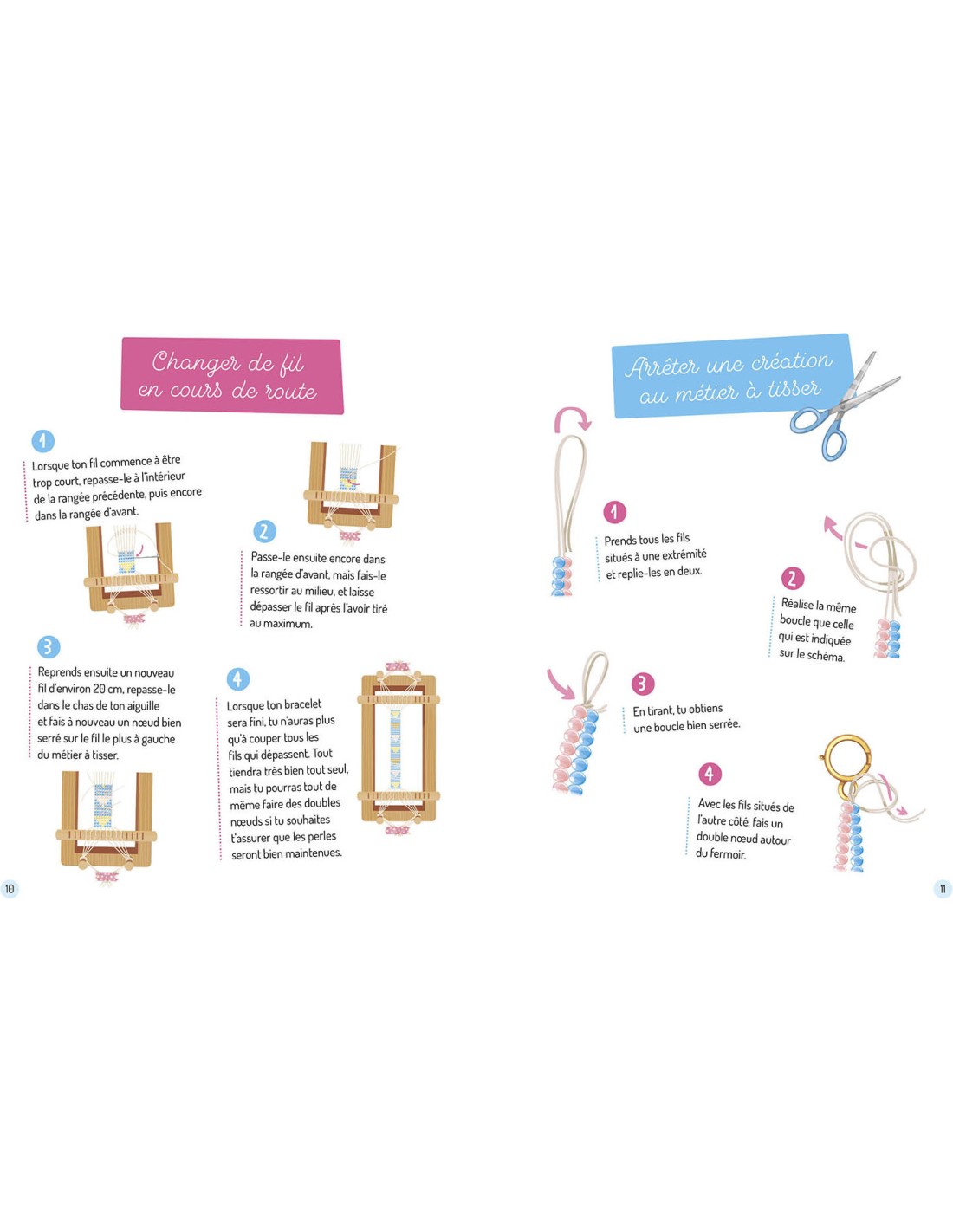 Changer de fil en cours de route

1
Lorsque ton fil commence à être trop court, repasse-le à l'intérieur de la rangée précédente, puis encore dans la rangée d'avant.

2
Passe-le ensuite encore dans la rangée d'avant, mais fais-le ressortir au milieu, et laisse dépasser le fil après l'avoir tiré au maximum.

3
Reprends ensuite un nouveau fil d'environ 20 cm, repasse-le dans le chas de ton aiguille et fais à nouveau un nœud bien serré sur le fil le plus à gauche du métier à tisser.

4
Lorsque ton bracelet sera fini, tu n'auras plus qu'à couper tous les fils qui dépassent. Tout tiendra très bien tout seul, mais tu pourras tout de même faire des doubles nœuds si tu souhaites t'assurer que les perles seront bien maintenues.

10

Arrêter une création au métier à tisser

1
Prends tous les fils situés à une extrémité et replie-les en deux.

2
Réalise la même boucle que celle qui est indiquée sur le schéma.

3
En tirant, tu obtiens une boucle bien serrée.

4
Avec les fils situés de l'autre côté, fais un double nœud autour du fermoir.

11