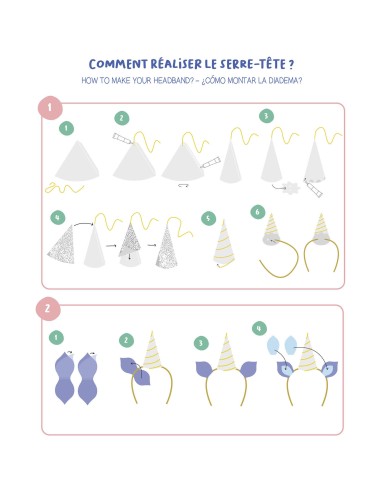 COMMENT RÉALISER LE SERRE-TÊTE ?

HOW TO MAKE YOUR HEADBAND? – ¿CÓMO MONTAR LA DIADEMA?

1

1

2

3

4

5

6

2

1

2

3

4