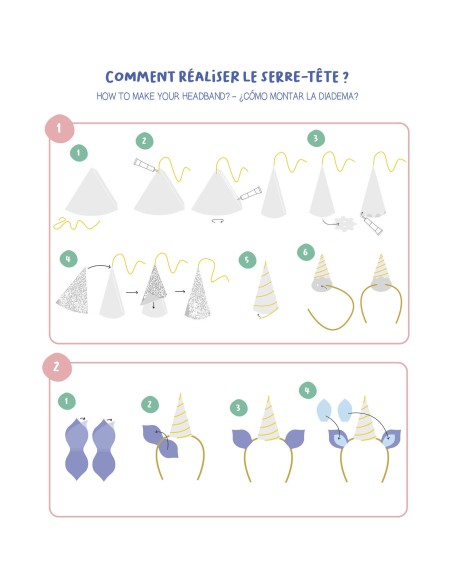 COMMENT RÉALISER LE SERRE-TÊTE ?
HOW TO MAKE YOUR HEADBAND? – ¿CÓMO MONTAR LA DIADEMA?

1

1

2

3

4

5

6

2

1

2

3

4