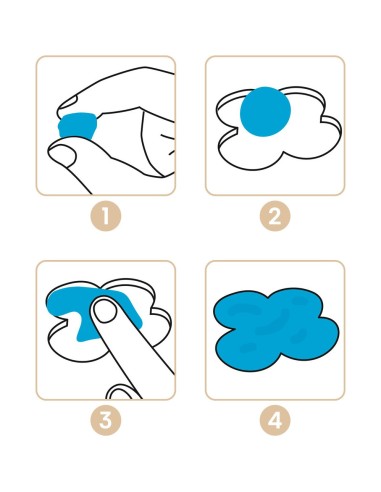 1

2

3

4