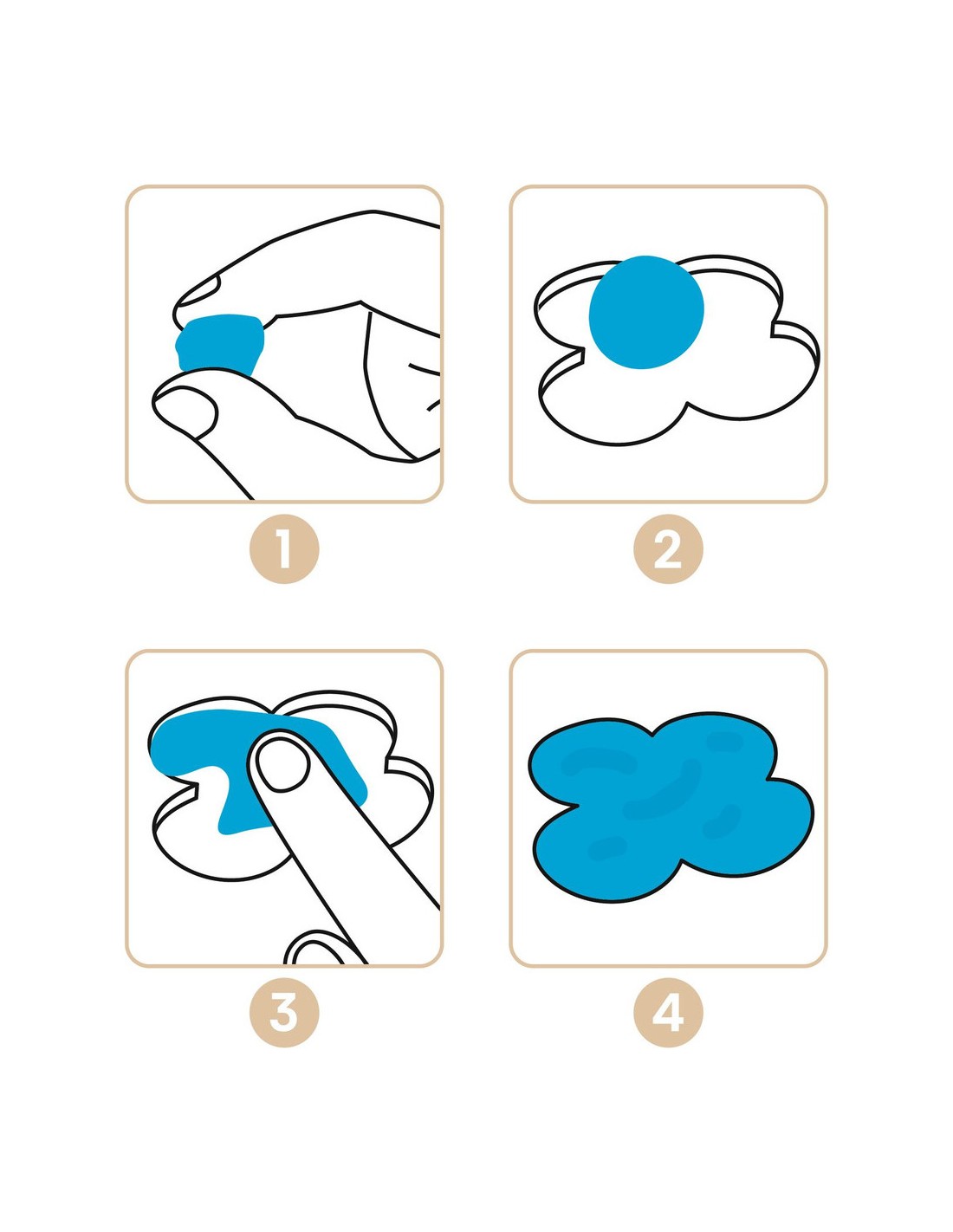 1

2

3

4