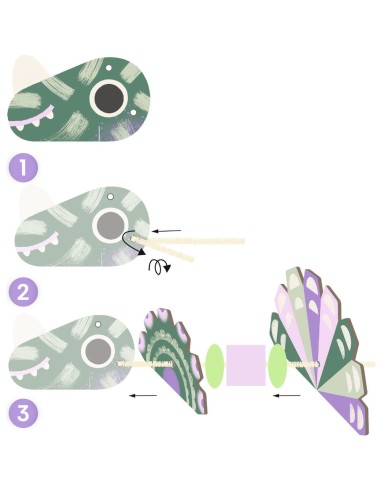 1

2

3