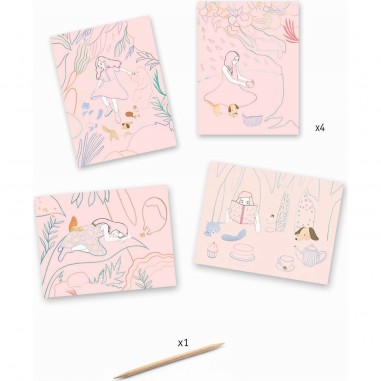 x4

x1